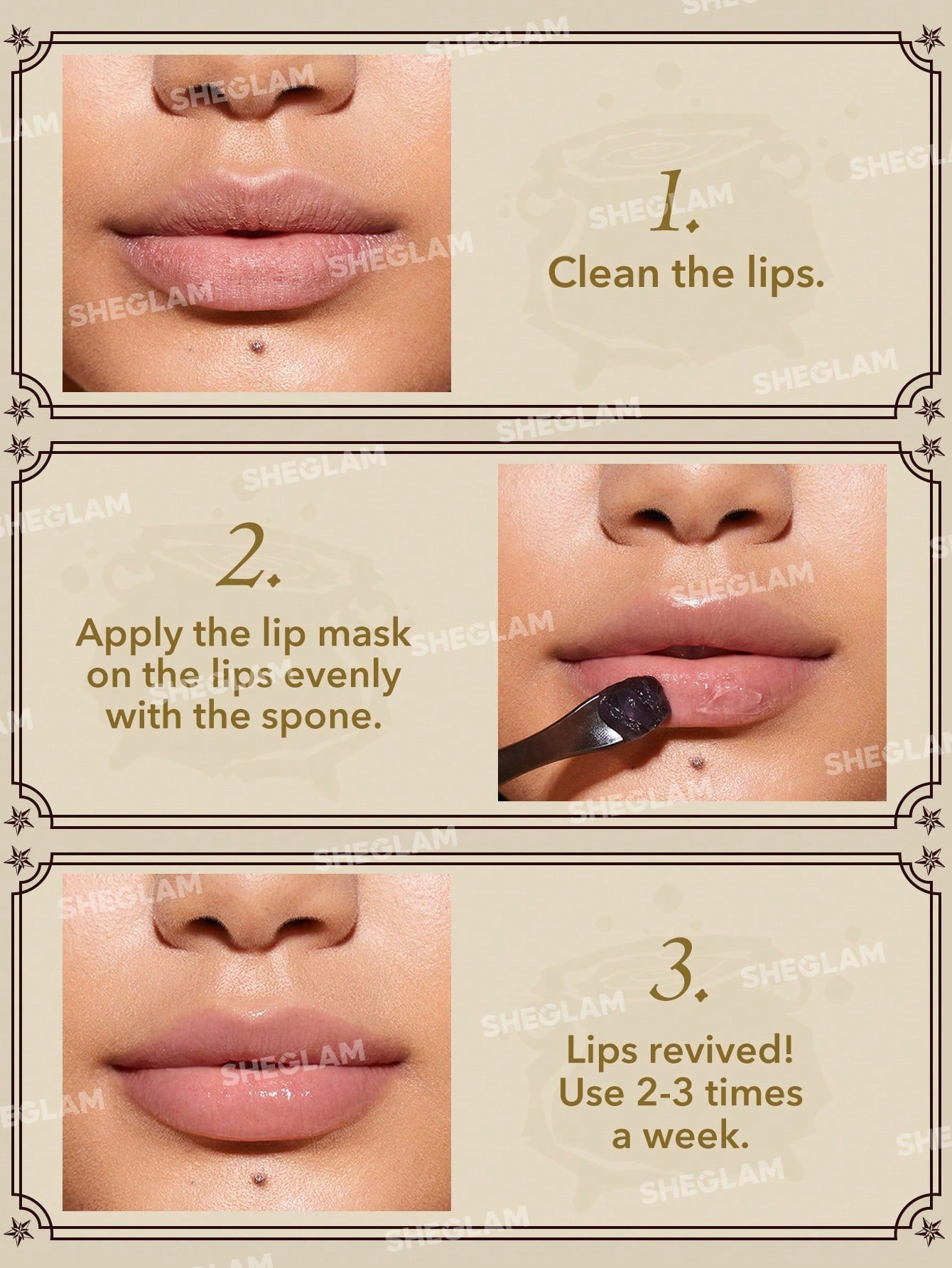 SHEGLAM

1.
Clean the lips.

2.
Apply the lip mask on the lips evenly with the spone.

3.
Lips revived! Use 2-3 times a week.